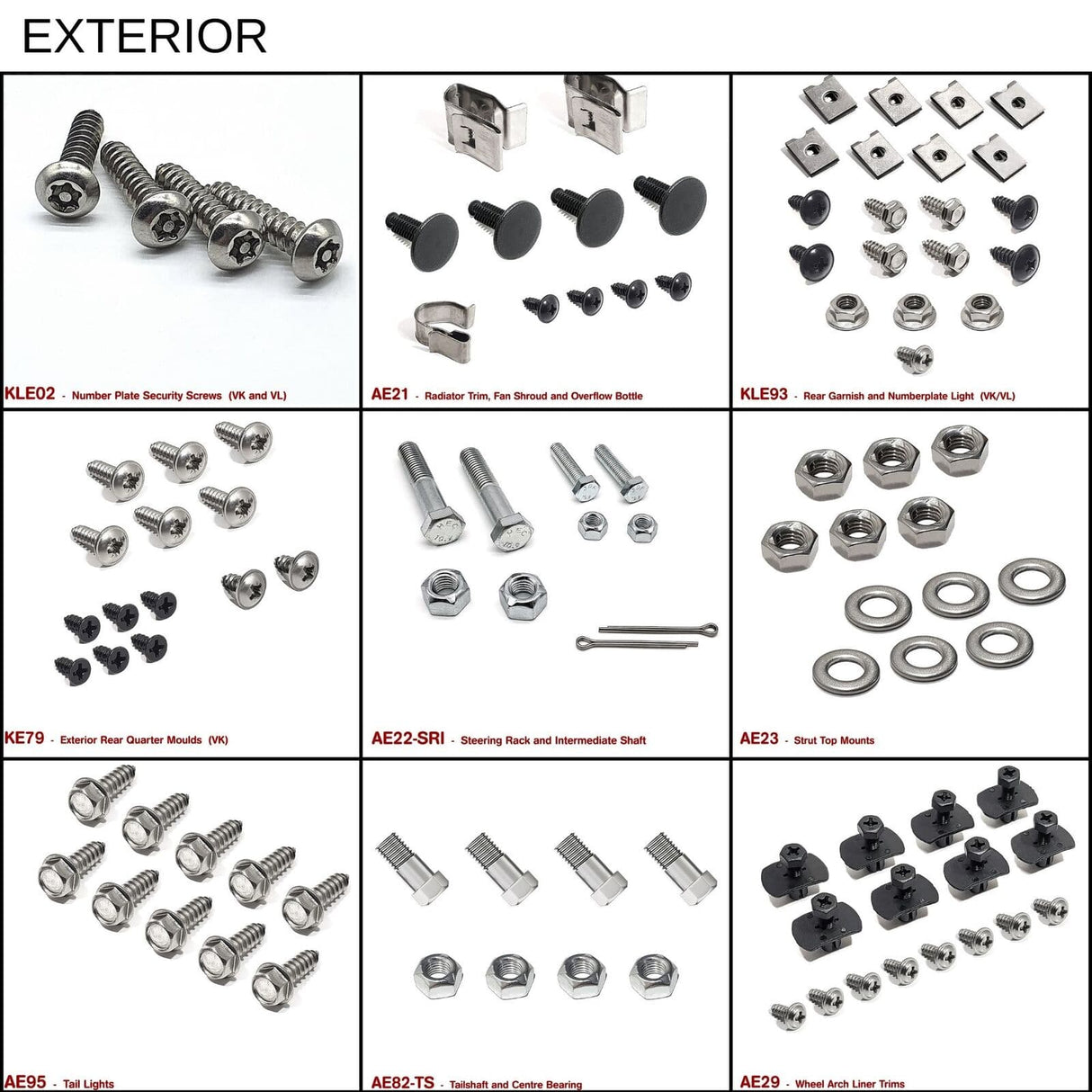 EXTERIOR

KLE02 - Number Plate Security Screws (VK and VL)

AE21 - Radiator Trim, Fan Shroud and Overflow Bottle

KLE93 - Rear Garnish and Numberplate Light (VK/VL)

KE79 - Exterior Rear Quarter Moulds (VK)

AE22-SRI - Steering Rack and Intermediate Shaft

AE23 - Strut Top Mounts

AE95 - Tail Lights

AE82-TS - Tailshaft and Centre Bearing

AE29 - Wheel Arch Liner Trims