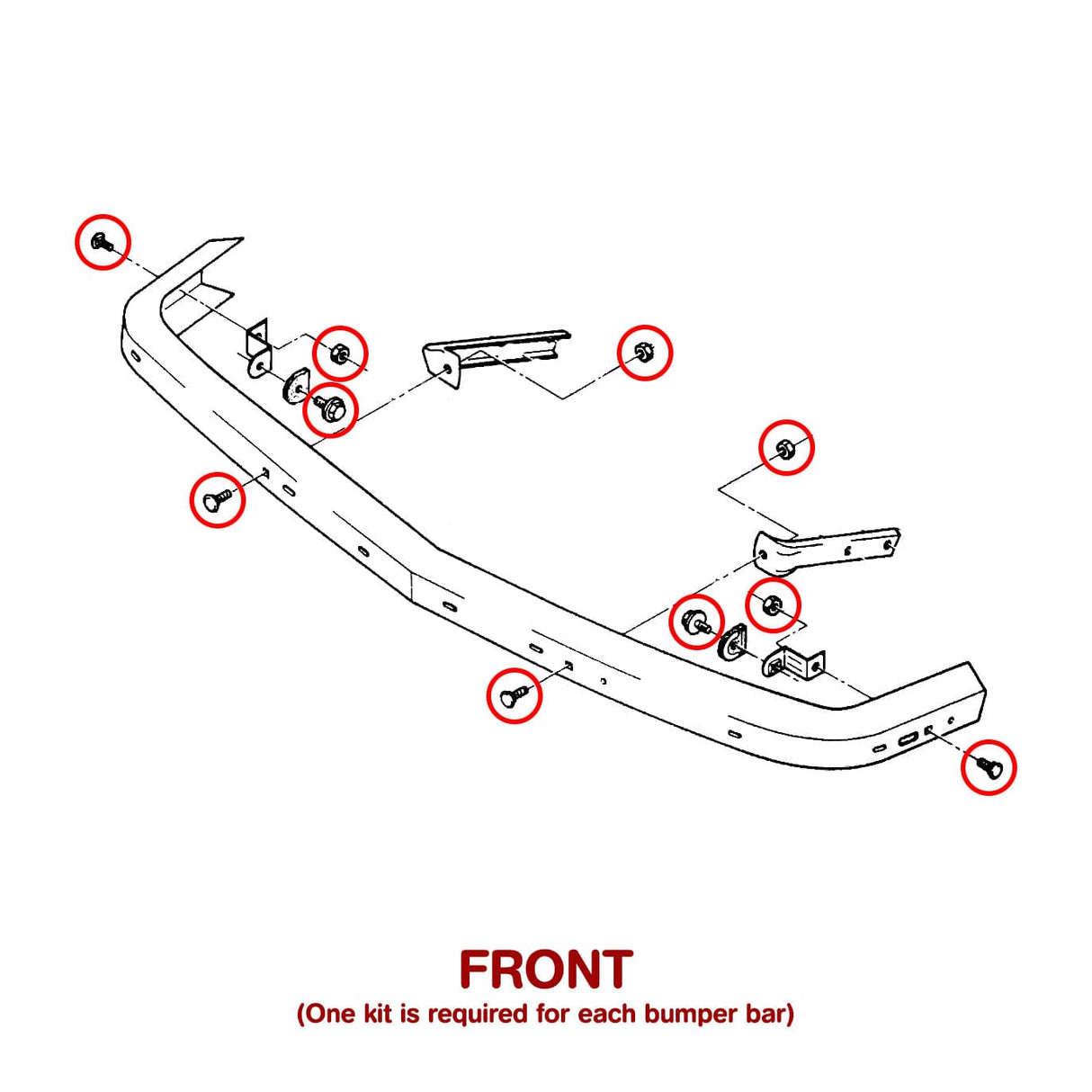 FRONT
(One kit is required for each bumper bar)